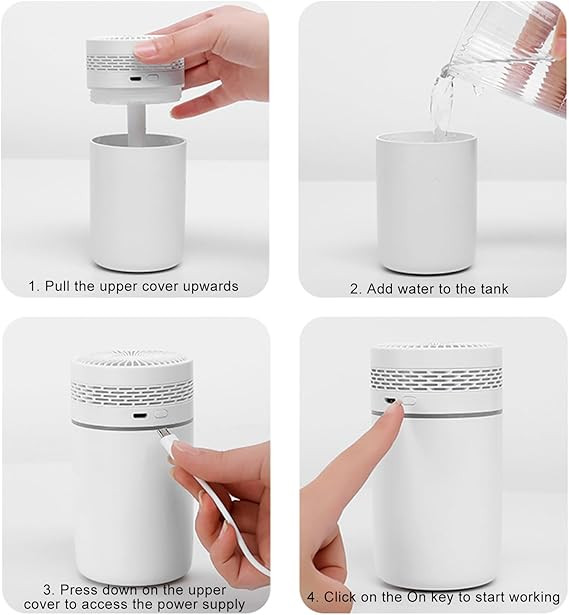 1. Pull the upper cover upwards

2. Add water to the tank

3. Press down on the upper cover to access the power supply

4. Click on the On key to start working