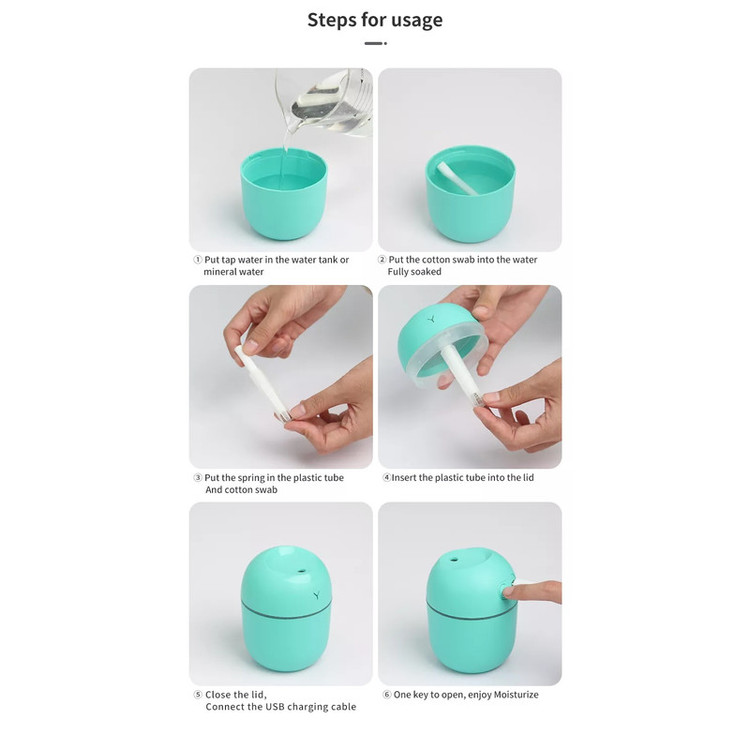 Steps for usage

① Put tap water in the water tank or mineral water

② Put the cotton swab into the water Fully soaked

③ Put the spring in the plastic tube And cotton swab

④ Insert the plastic tube into the lid

⑤ Close the lid, Connect the USB charging cable

⑥ One key to open, enjoy Moisturize