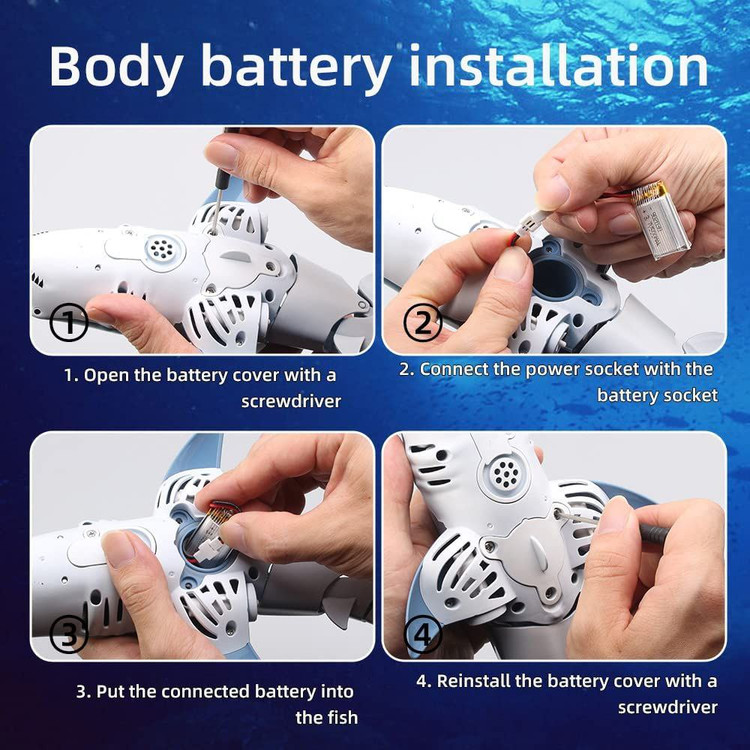 Body battery installation

①

1. Open the battery cover with a screwdriver

②

2. Connect the power socket with the battery socket

③

3. Put the connected battery into the fish

④

4. Reinstall the battery cover with a screwdriver